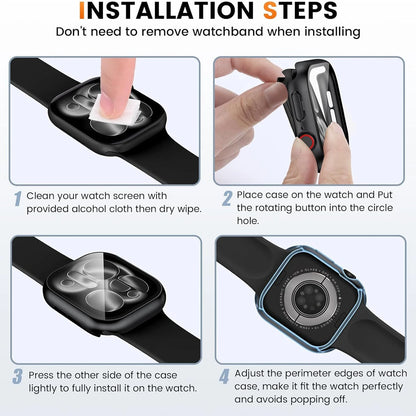 INSTALLATION STEPS
Don't need to remove watchband when installing

1 Clean your watch screen with provided alcohol cloth then dry wipe.

2 Place case on the watch and Put the rotating button into the circle hole.

3 Press the other side of the case lightly to fully install it on the watch.

4 Adjust the perimeter edges of watch case, make it fit the watch perfectly and avoids popping off.