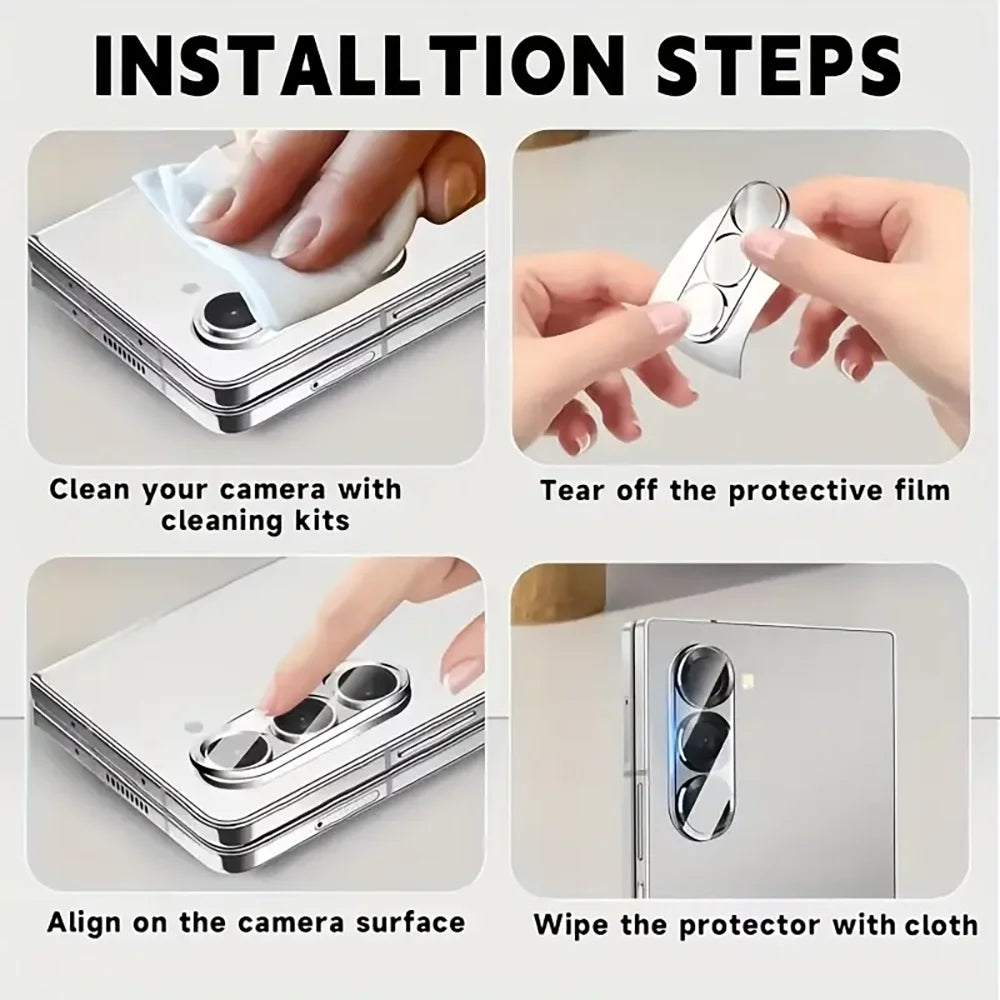 INSTALLTION STEPS

Clean your camera with cleaning kits

Tear off the protective film

Align on the camera surface

Wipe the protector with cloth